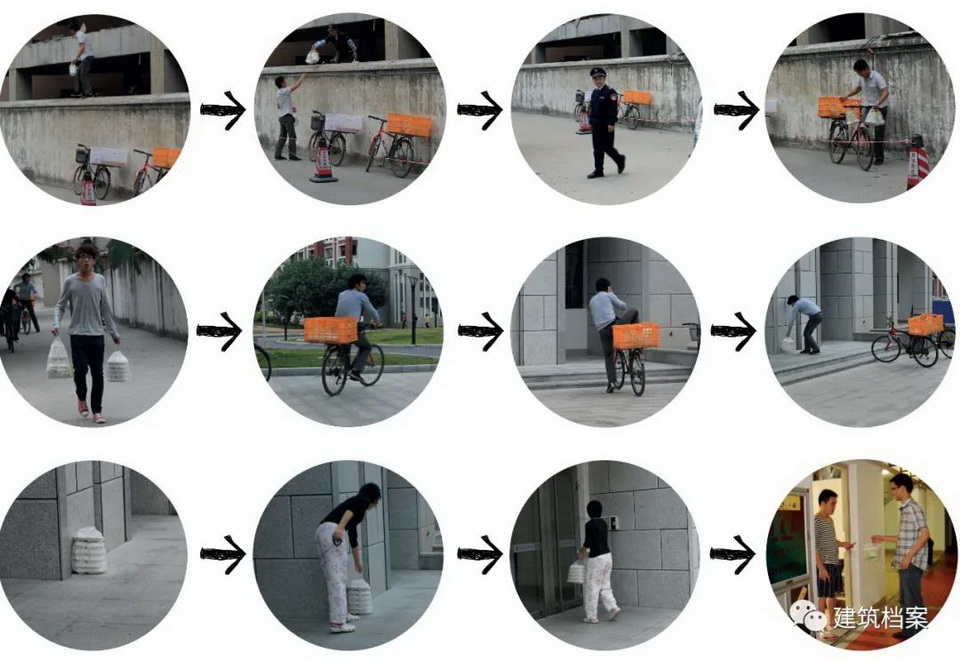 建筑档案