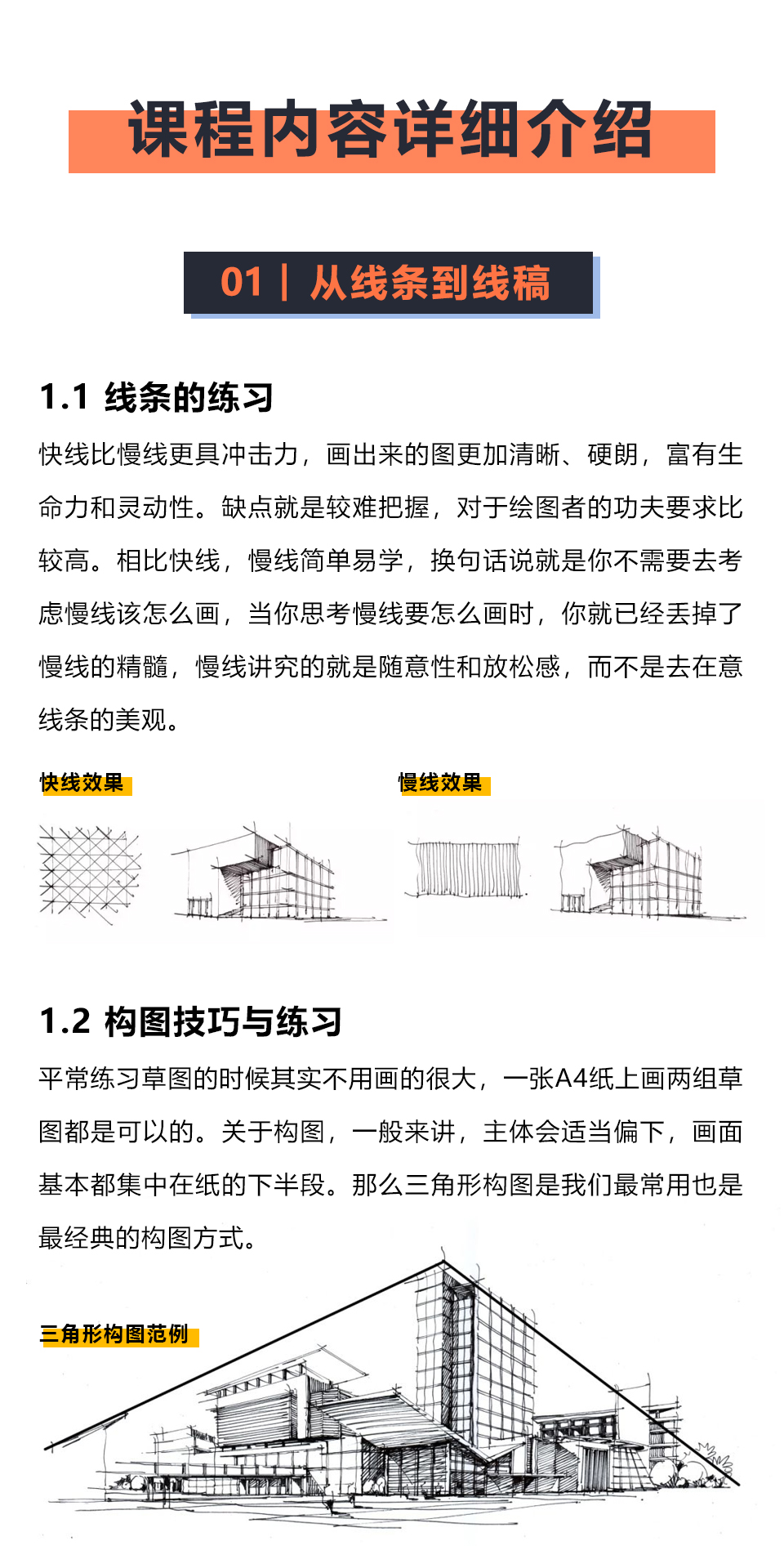 课程内容详细介绍

01 | 从线条到线稿

1.1 线条的练习

快线比慢线更具冲击力，画出来的图更加清晰、硬朗，富有生命力和灵动性。缺点就是较难把握，对于绘图者的功夫要求比较高。相比快线，慢线简单易学，换句话说就是你不需要去考虑慢线该怎么画，当你思考慢线要怎么画时，你就已经丢掉了慢线的精髓，慢线讲究的就是随意性和放松感，而不是去在意线条的美观。

快线效果

慢线效果

1.2 构图技巧与练习

平常练习草图的时候其实不用画的很大，一张A4纸上画两组草图都是可以的。关于构图，一般来讲，主体会适当偏下，画面基本都集中在纸的下半段。那么三角形构图是我们最常用也是最经典的构图方式。

三角形构图范例