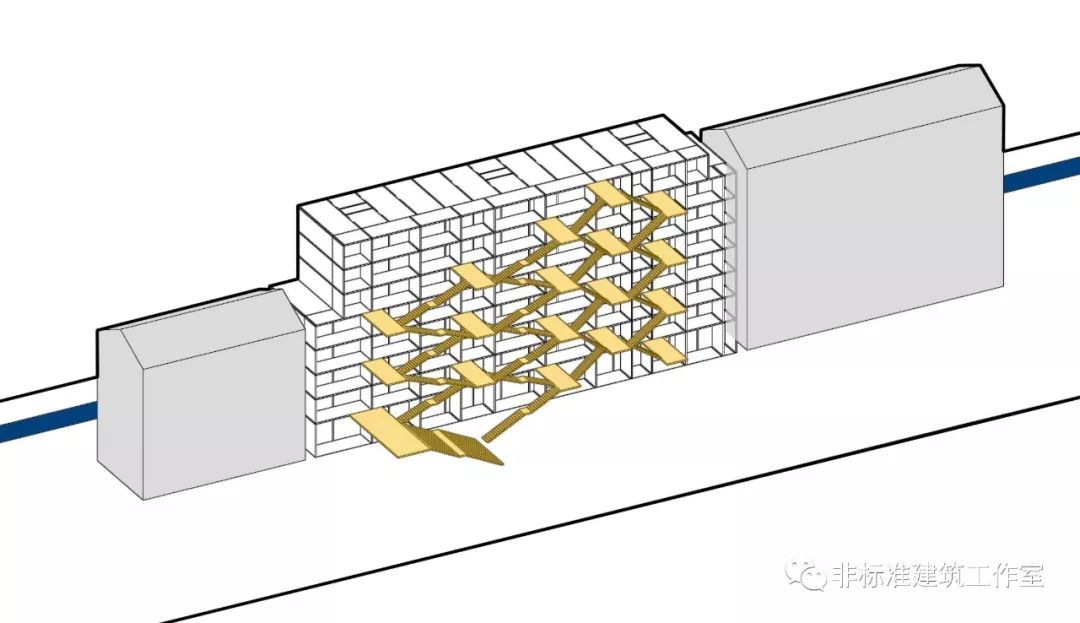 非标准建筑工作室