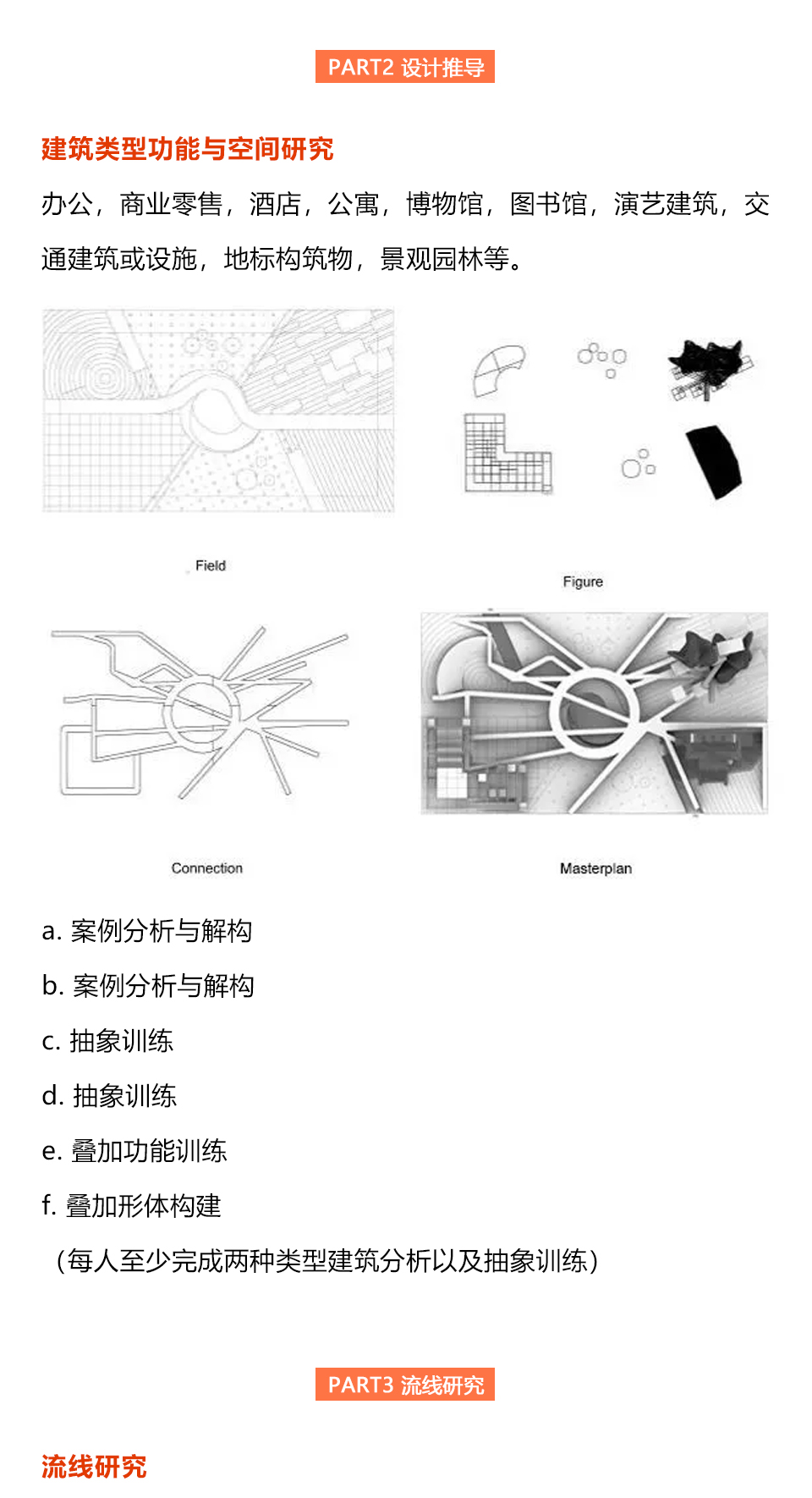 PART2 设计推导

建筑类型功能与空间研究

办公，商业零售，酒店，公寓，博物馆，图书馆，演艺建筑，交通建筑或设施，地标构筑物，景观园林等。

Field

Figure

Connection

Masterplan

a. 案例分析与解构

b. 案例分析与解构

c. 抽象训练

d. 抽象训练

e. 叠加功能训练

f. 叠加形体构建

（每人至少完成两种类型建筑分析以及抽象训练）

PART3 流线研究

流线研究