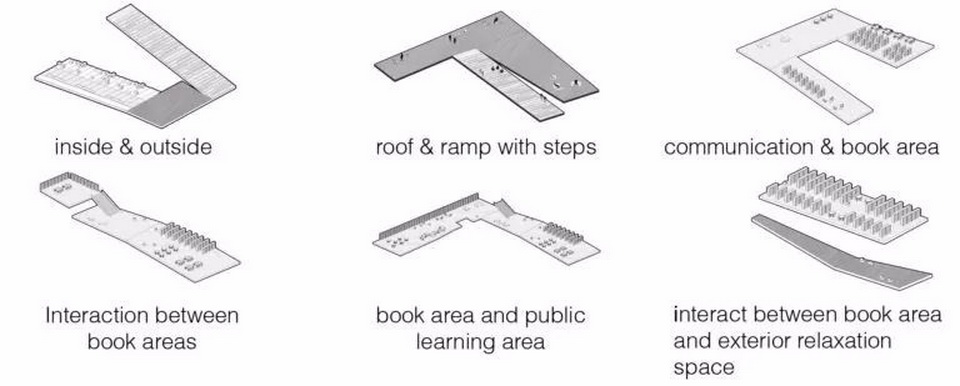 inside & outside

roof & ramp with steps

communication & book area

Interaction between book areas

book area and public learning area

interact between book area and exterior relaxation space