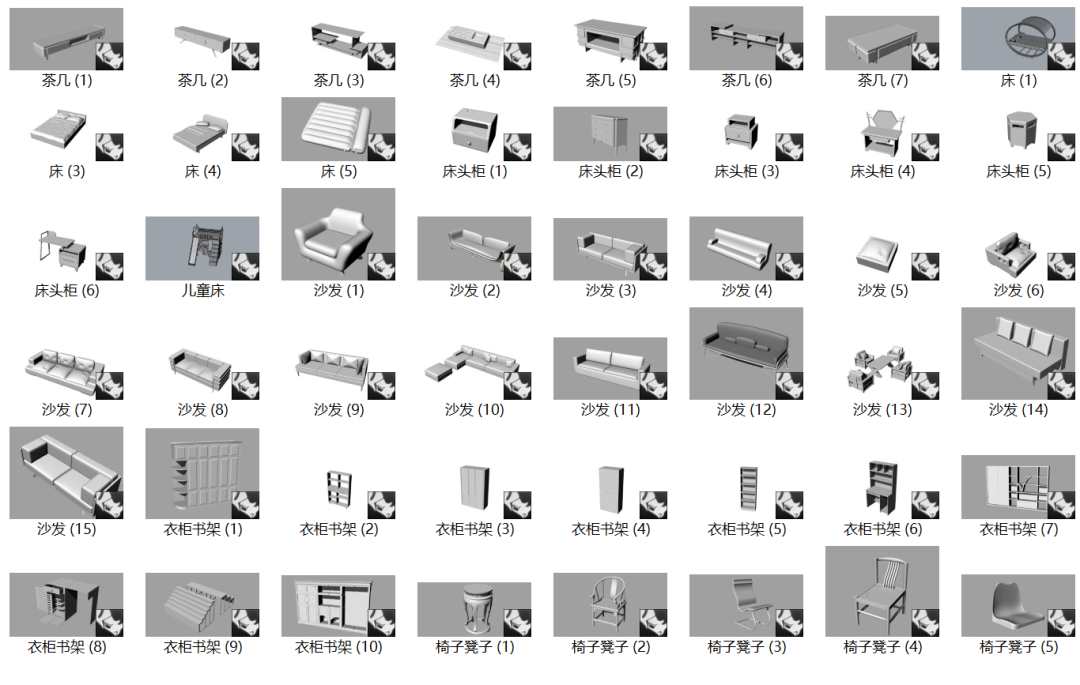 茶几 (1) 茶几 (2) 茶几 (3) 茶几 (4) 茶几 (5) 茶几 (6) 茶几 (7) 床 (1)

床 (3) 床 (4) 床 (5) 床头柜 (1) 床头柜 (2) 床头柜 (3) 床头柜 (4) 床头柜 (5)

床头柜 (6) 儿童床 沙发 (1) 沙发 (2) 沙发 (3) 沙发 (4) 沙发 (5) 沙发 (6)

沙发 (7) 沙发 (8) 沙发 (9) 沙发 (10) 沙发 (11) 沙发 (12) 沙发 (13) 沙发 (14)

沙发 (15) 衣柜书架 (1) 衣柜书架 (2) 衣柜书架 (3) 衣柜书架 (4) 衣柜书架 (5) 衣柜书架 (6) 衣柜书架 (7)

衣柜书架 (8) 衣柜书架 (9) 衣柜书架 (10) 椅子凳子 (1) 椅子凳子 (2) 椅子凳子 (3) 椅子凳子 (4) 椅子凳子 (5)