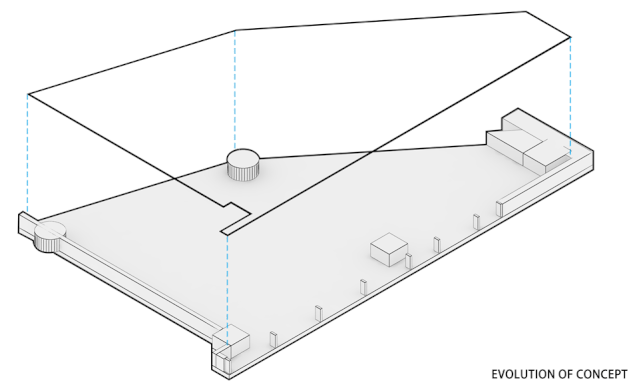 EVOLUTION OF CONCEPT