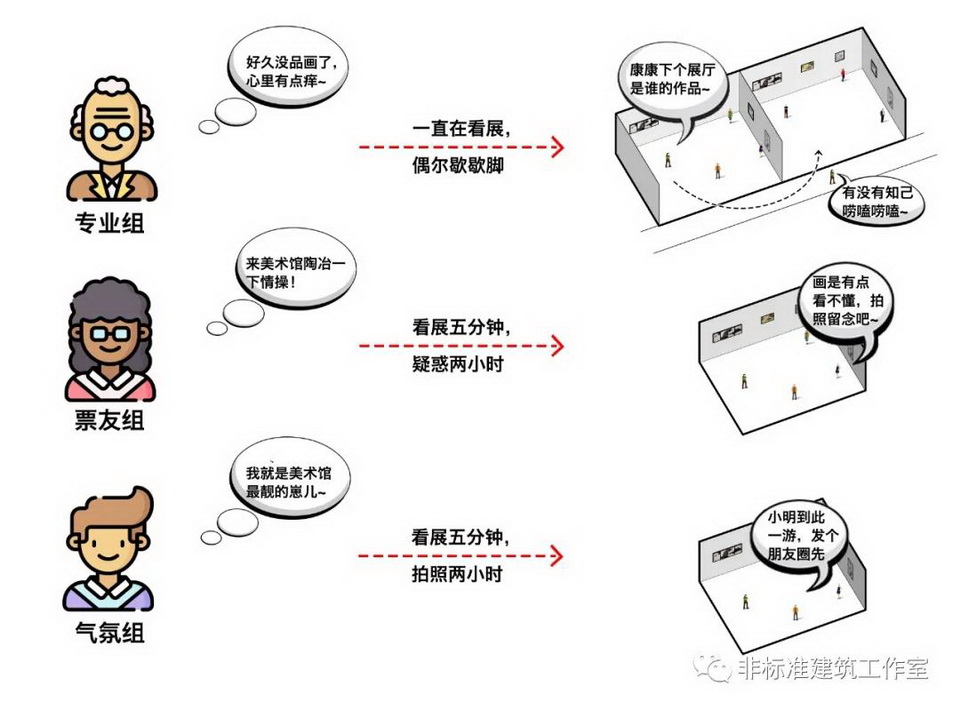 好久没品画了，心里有点痒~

专业组

一直在看展，
偶尔歇歇脚

康康下个展厅是谁的作品~

有没有知己唠嗑唠嗑~

来美术馆陶冶一下情操！

票友组

看展五分钟，
疑惑两小时

画是有点看不懂，拍照留念吧~

我就是美术馆最靓的崽儿~

气氛组

看展五分钟，
拍照两小时

小明到此一游，发个朋友圈先

非标准建筑工作室