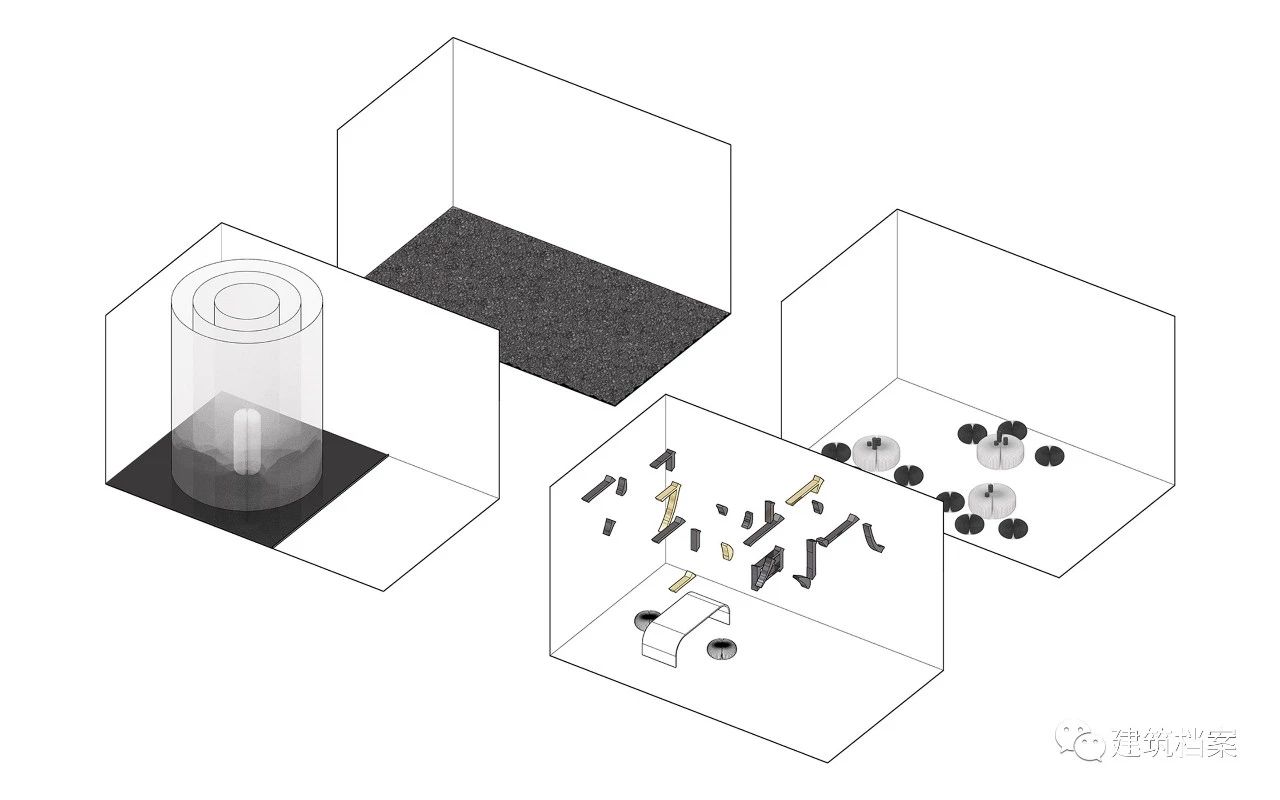 建筑档案