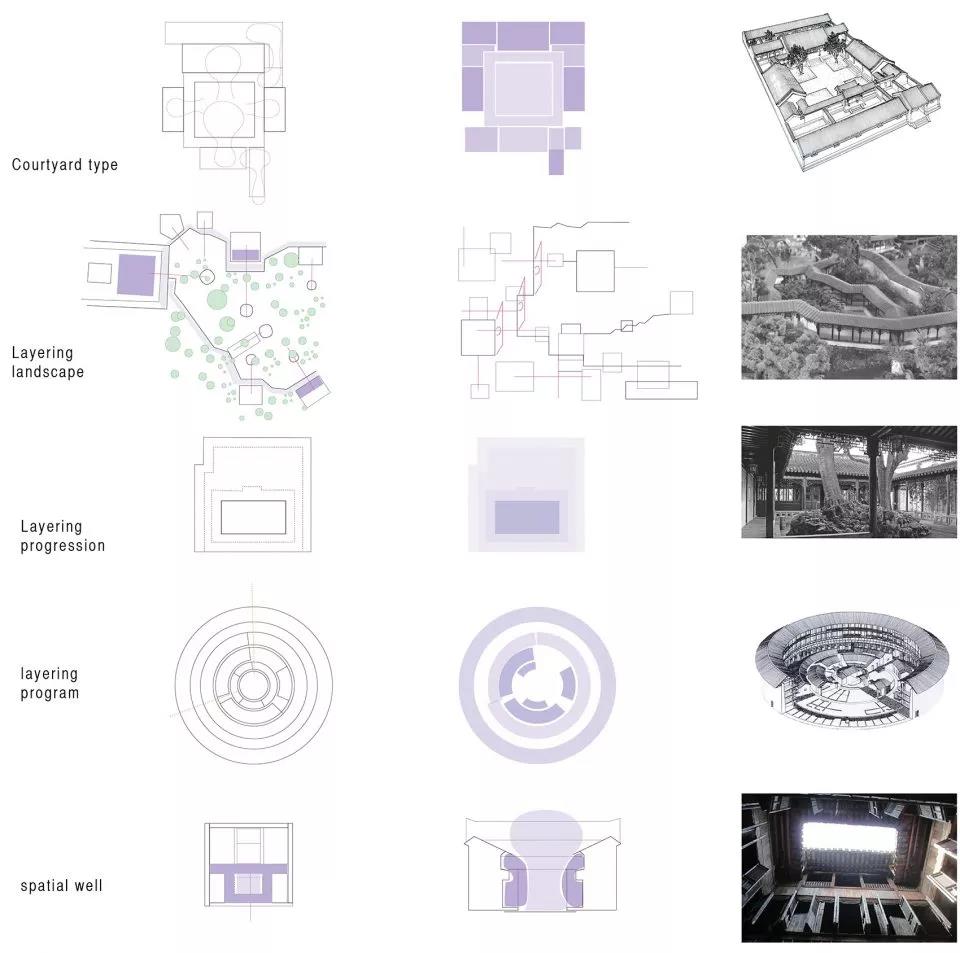 Courtyard type

Layering landscape

Layering progression

layering program

spatial well