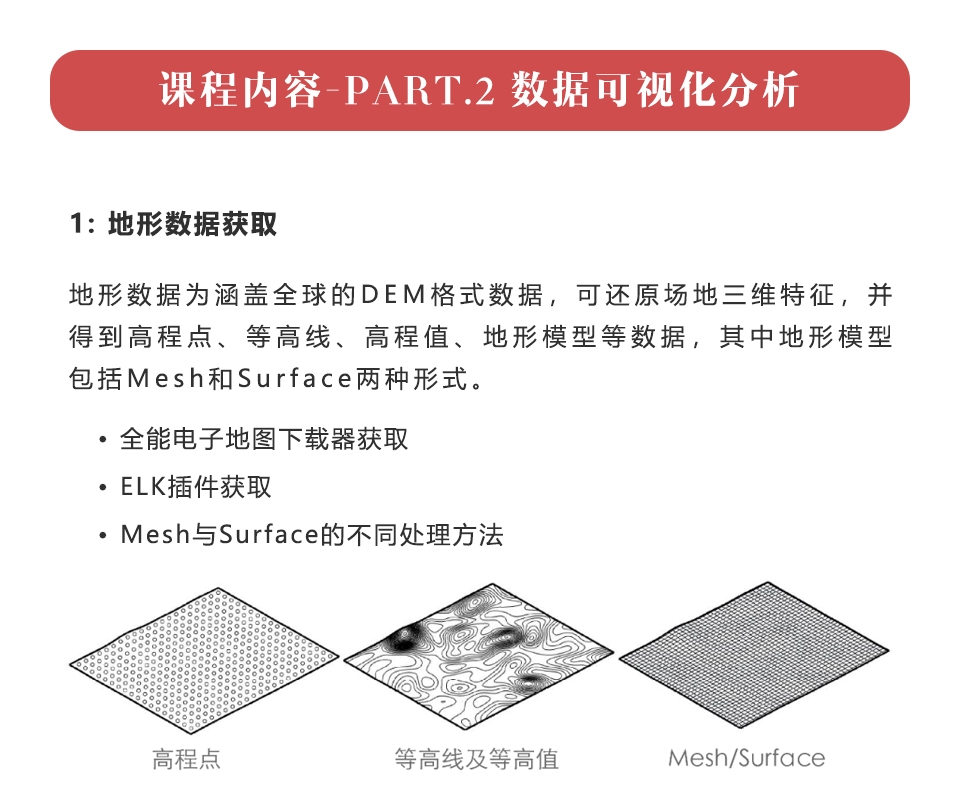 课程内容-PART.2 数据可视化分析

1: 地形数据获取

地形数据为涵盖全球的DEM格式数据，可还原场地三维特征，并得到高程点、等高线、高程值、地形模型等数据，其中地形模型包括Mesh和Surface两种形式。

• 全能电子地图下载器获取
• ELK插件获取
• Mesh与Surface的不同处理方法

高程点

等高线及等高值

Mesh/Surface