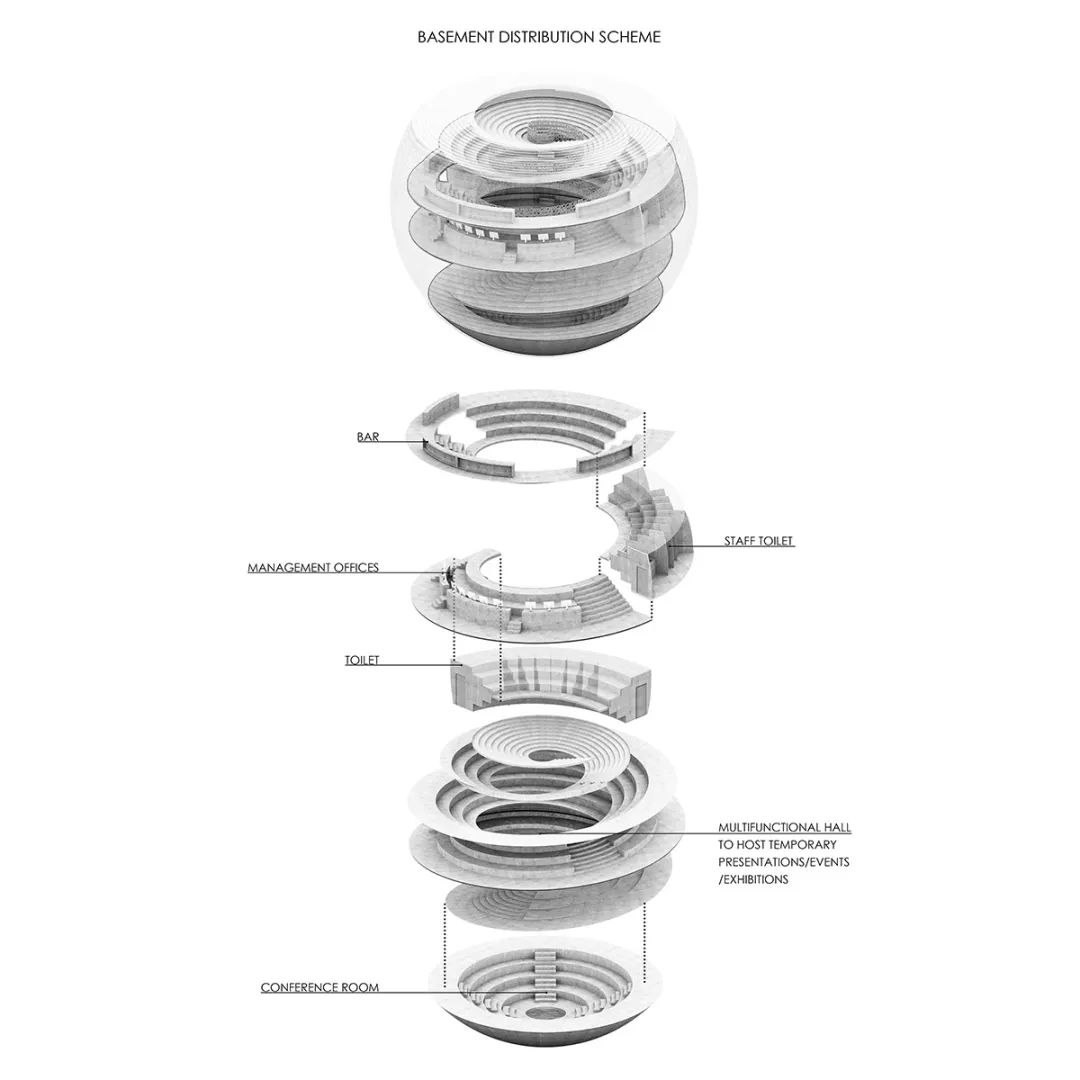 BASEMENT DISTRIBUTION SCHEME

BAR

STAFF TOILET

MANAGEMENT OFFICES

TOILET

MULTIFUNCTIONAL HALL TO HOST TEMPORARY PRESENTATIONS/EVENTS /EXHIBITIONS

CONFERENCE ROOM