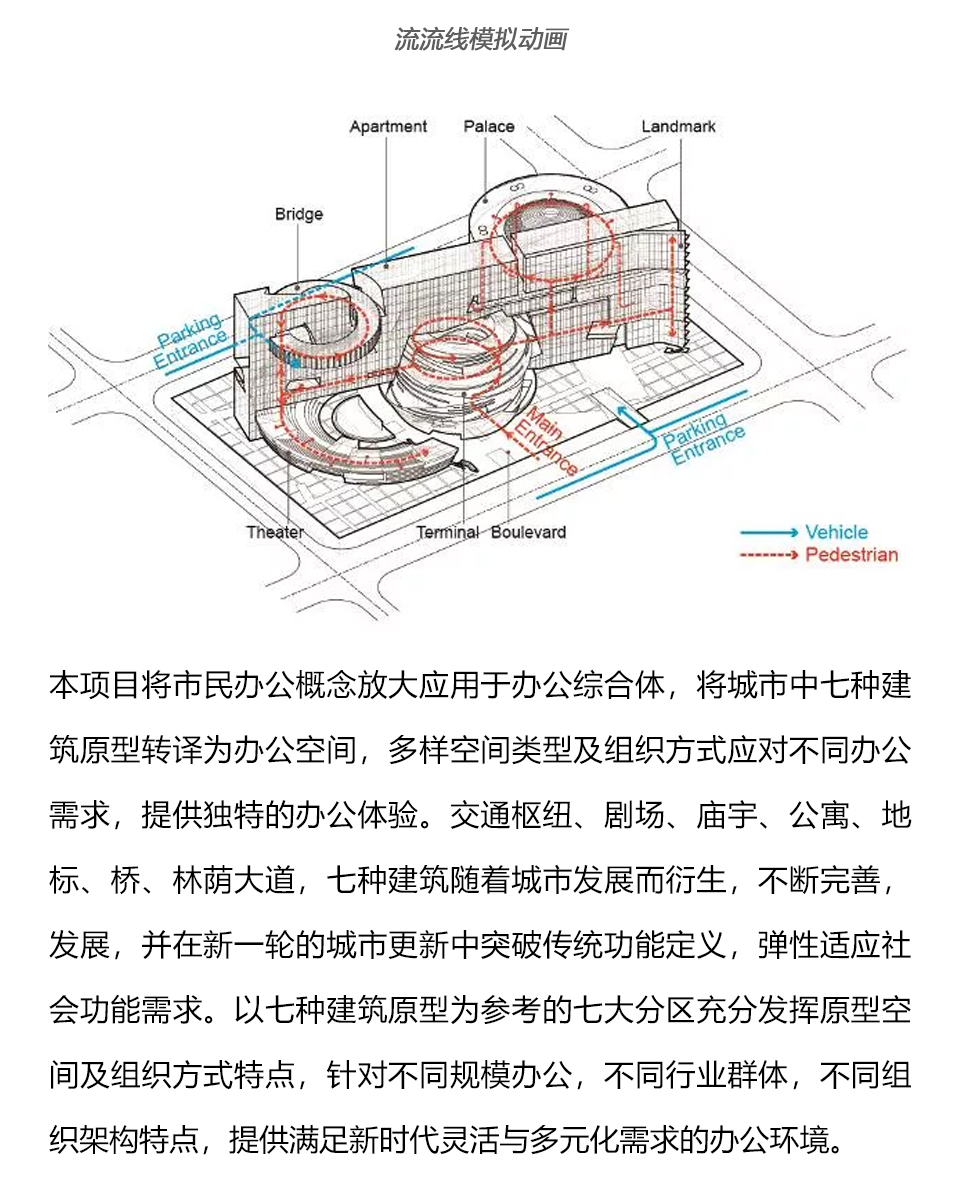 流流线模拟动画

Apartment
Palace
Landmark
Bridge
Parking Entrance
Main Entrance
Parking Entrance
Theater
Terminal
Boulevard
Vehicle
Pedestrian

本项目将市民办公概念放大应用于办公综合体，将城市中七种建筑原型转译为办公空间，多样空间类型及组织方式应对不同办公需求，提供独特的办公体验。交通枢纽、剧场、庙宇、公寓、地标、桥、林荫大道，七种建筑随着城市发展而衍生，不断完善，发展，并在新一轮的城市更新中突破传统功能定义，弹性适应社会功能需求。以七种建筑原型为参考的七大分区充分发挥原型空间及组织方式特点，针对不同规模办公，不同行业群体，不同组织架构特点，提供满足新时代灵活与多元化需求的办公环境。