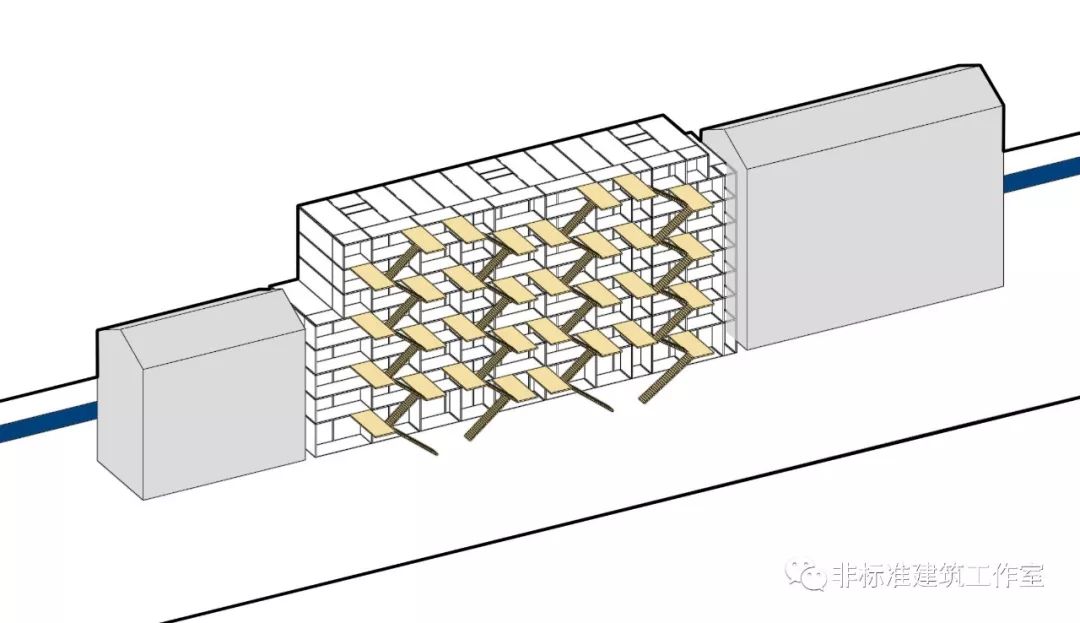 非标准建筑工作室