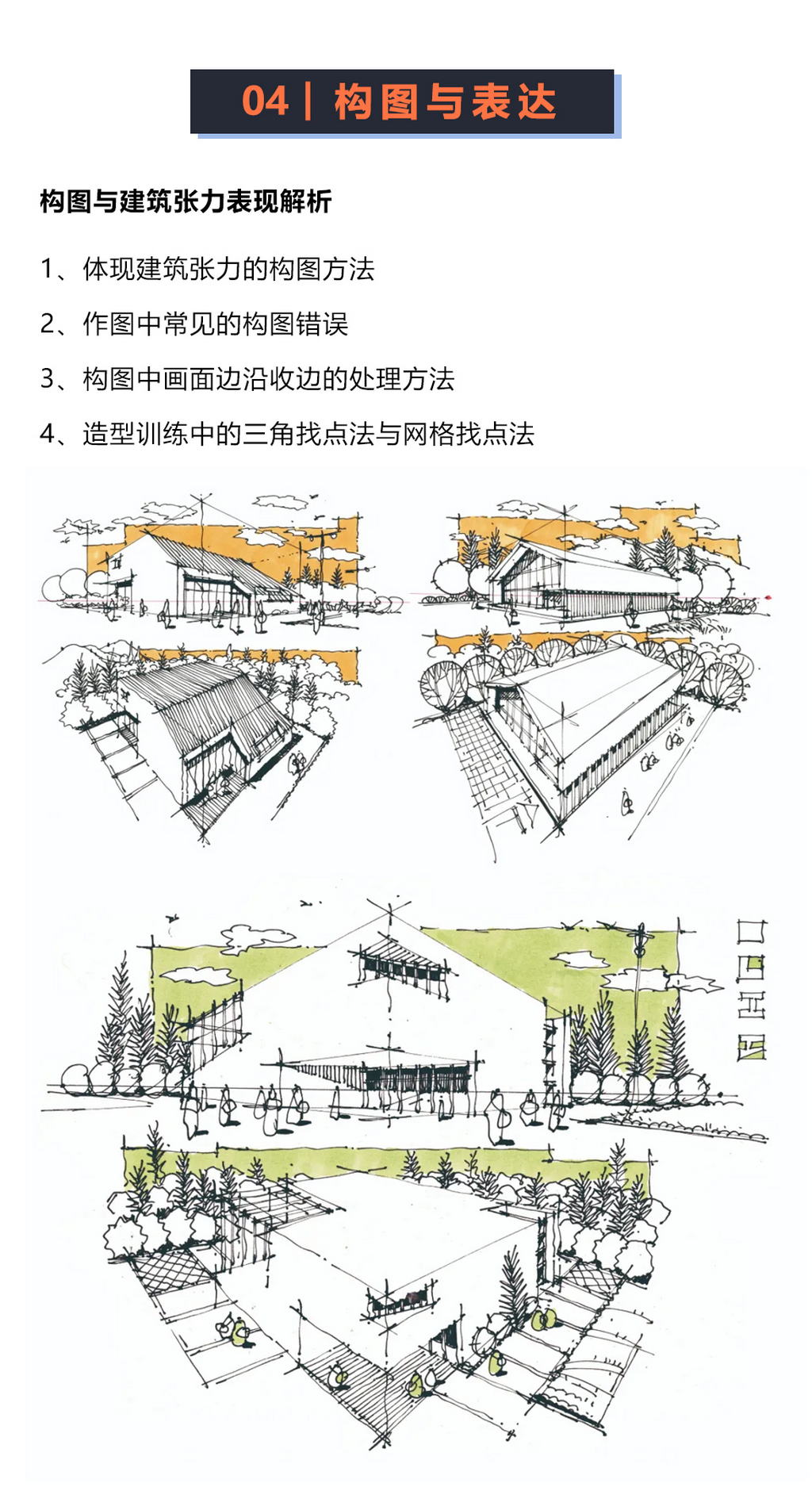 04 | 构图与表达

构图与建筑张力表现解析

1、体现建筑张力的构图方法

2、作图中常见的构图错误

3、构图中画面边沿收边的处理方法

4、造型训练中的三角找点法与网格找点法