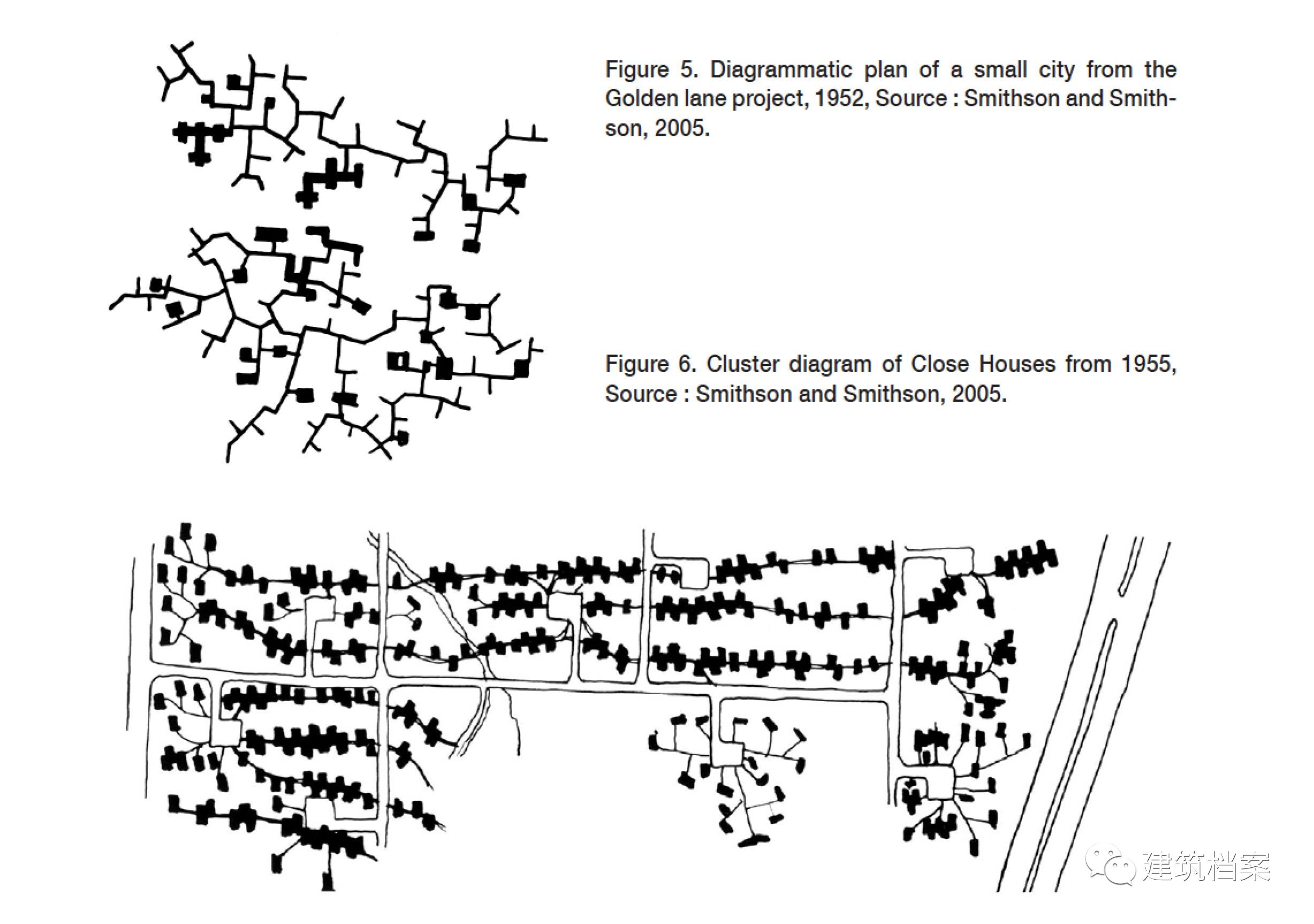 Figure 5. Diagrammatic plan of a small city from the Golden lane project, 1952, Source : Smithson and Smithson, 2005.

Figure 6. Cluster diagram of Close Houses from 1955, Source : Smithson and Smithson, 2005.

建筑档案