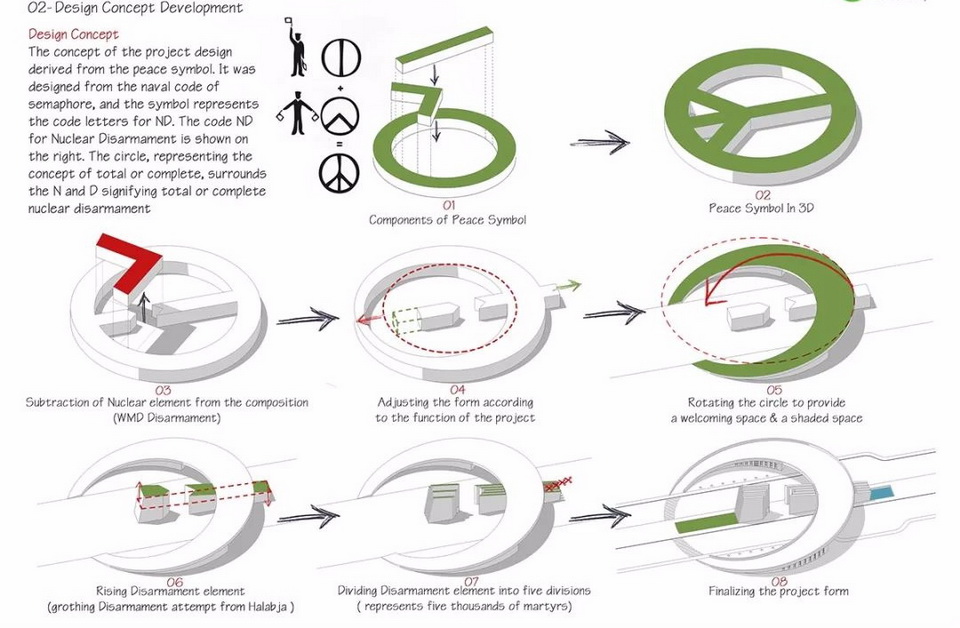 02- Design Concept Development

Design Concept
The concept of the project design derived from the peace symbol. It was designed from the naval code of semaphore, and the symbol represents the code letters for ND. The code ND for Nuclear Disarmament is shown on the right. The circle, representing the concept of total or complete, surrounds the N and D signifying total or complete nuclear disarmament

+

=

01
Components of Peace Symbol

02
Peace Symbol In 3D

03
Subtraction of Nuclear element from the composition (WMD Disarmament)

04
Adjusting the form according to the function of the project

05
Rotating the circle to provide a welcoming space & a shaded space

06
Rising Disarmament element (grothing Disarmament attempt from Halabja )

07
Dividing Disarmament element into five divisions ( represents five thousands of martyrs)

08
Finalizing the project form