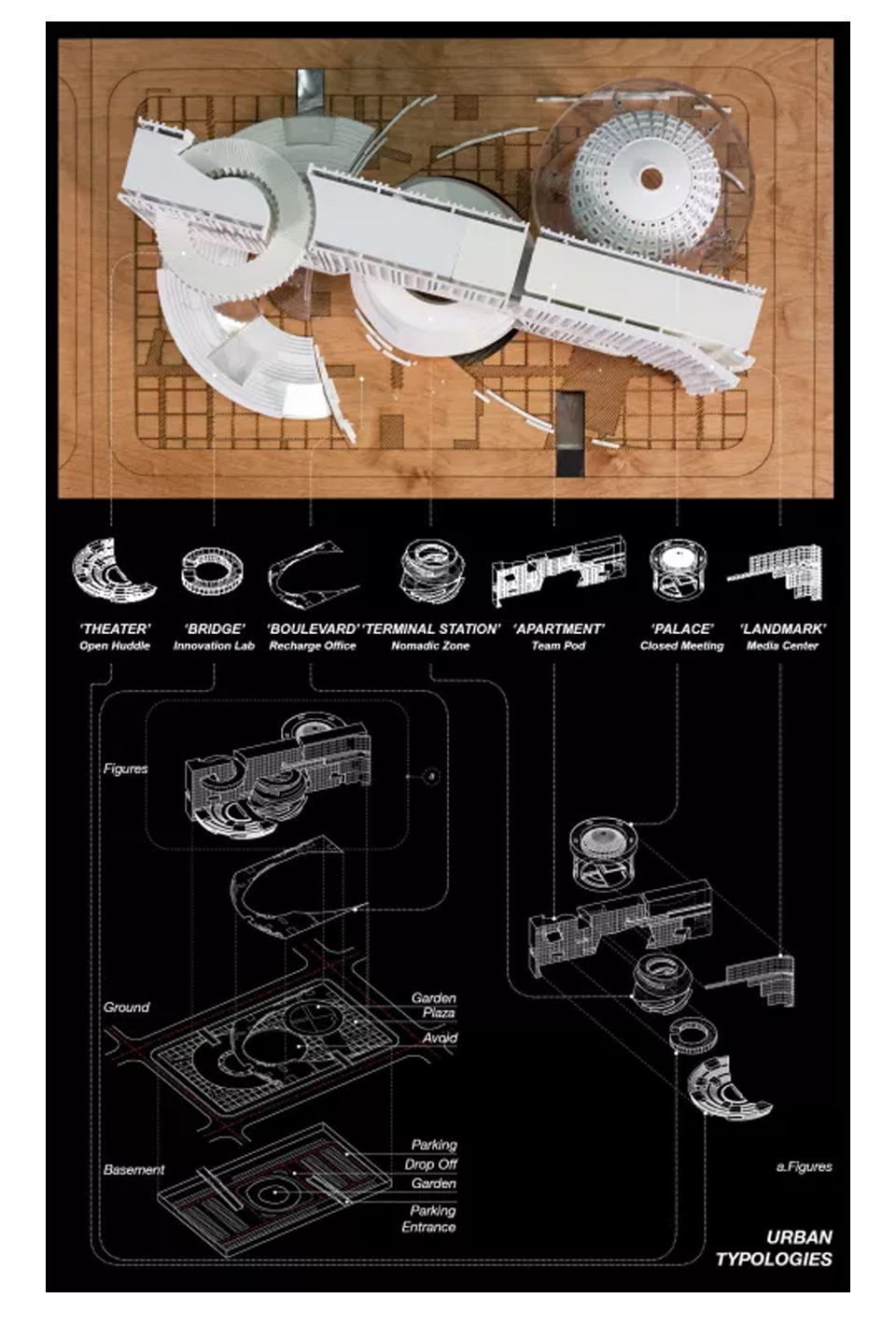 'THEATER'
Open Huddle

'BRIDGE'
Innovation Lab

'BOULEVARD'
Recharge Office

'TERMINAL STATION'
Nomadic Zone

'APARTMENT'
Team Pod

'PALACE'
Closed Meeting

'LANDMARK'
Media Center

Figures

a

Ground

Garden
Plaza
Avoid

Basement

Parking
Drop Off
Garden
Parking
Entrance

a.Figures

URBAN
TYPOLOGIES