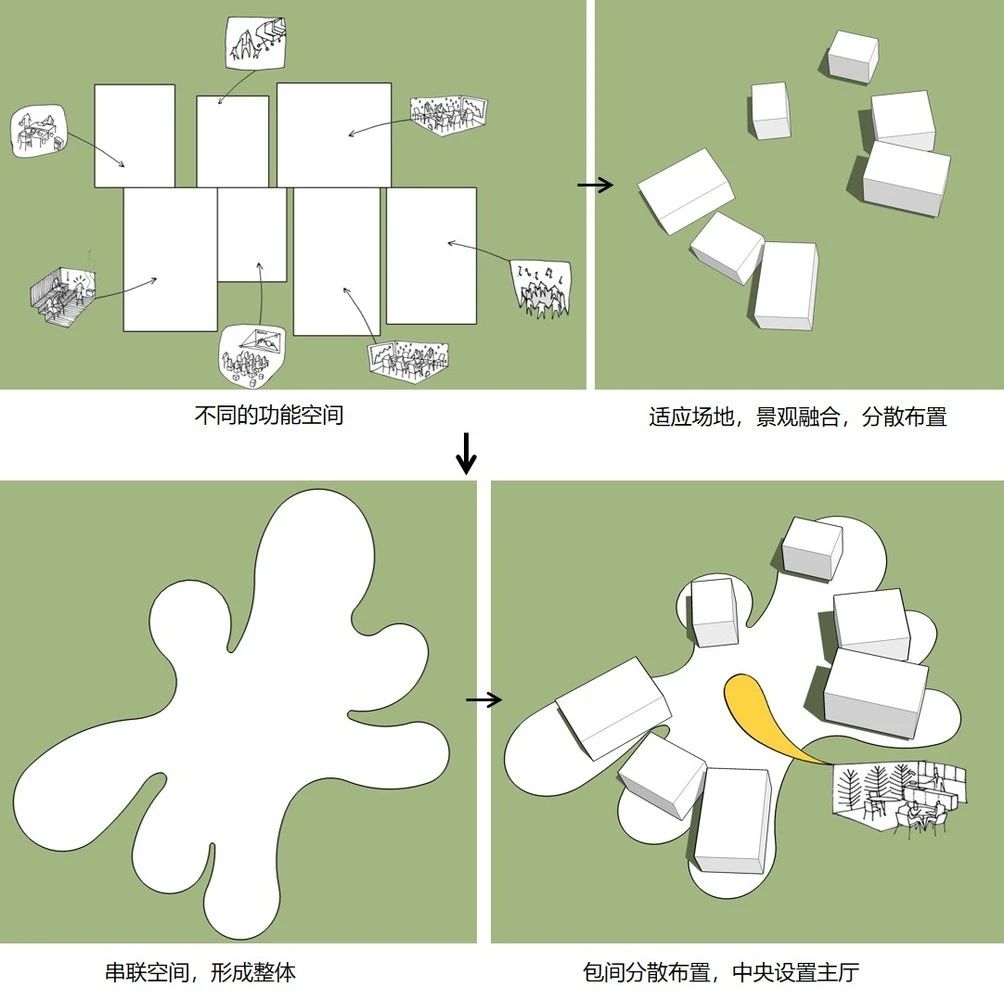 不同的功能空间

适应场地，景观融合，分散布置

串联空间，形成整体

包间分散布置，中央设置主厅