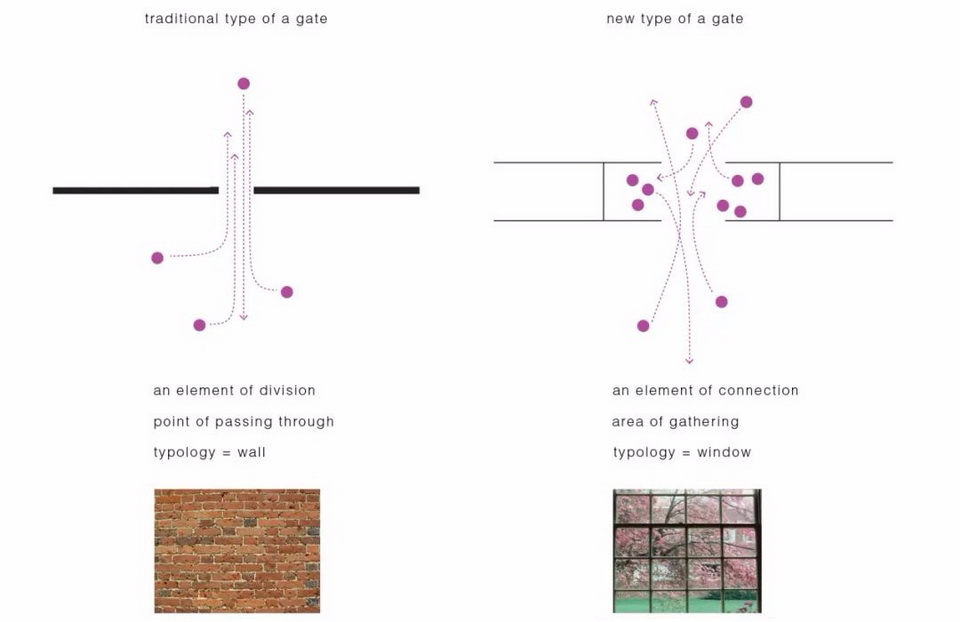 traditional type of a gate

an element of division

point of passing through

typology = wall

new type of a gate

an element of connection

area of gathering

typology = window